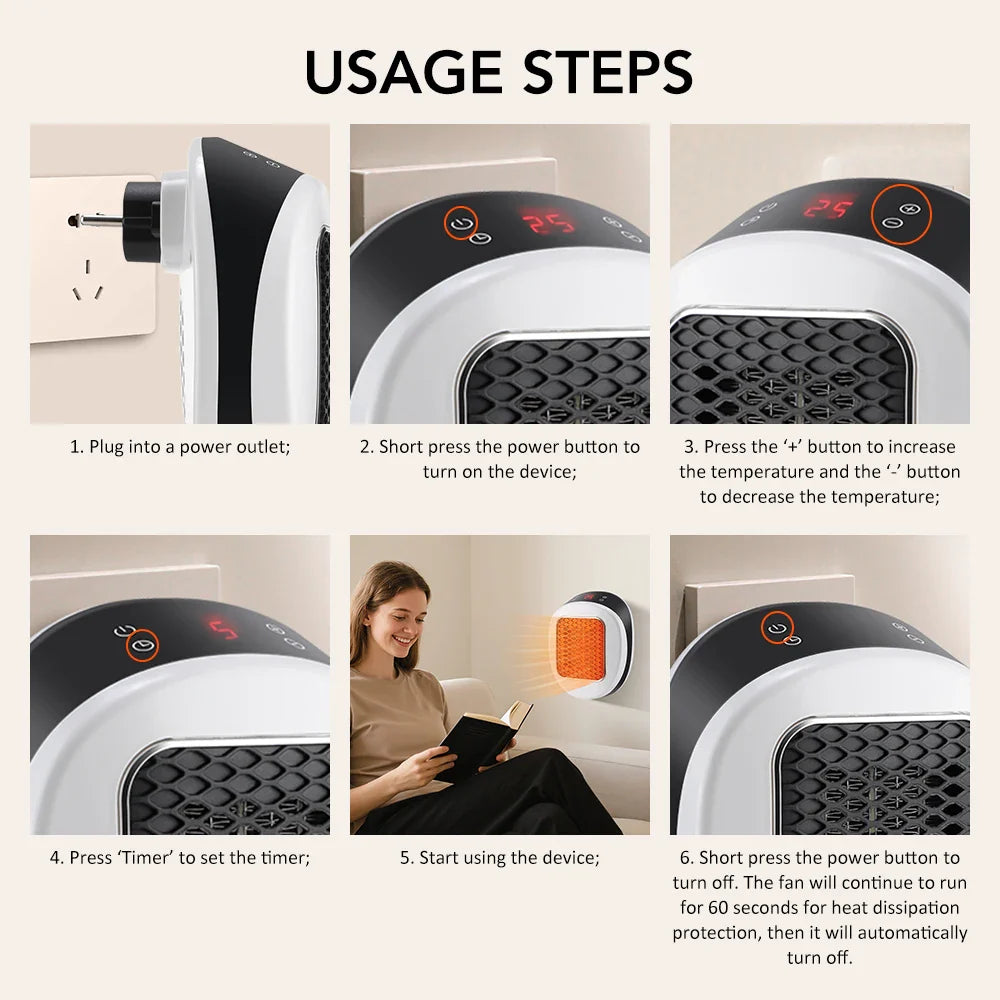 USAGE STEPS

25

25

1. Plug into a power outlet;

2. Short press the power button to turn on the device;

3. Press the ‘+’ button to increase the temperature and the ‘-’ button to decrease the temperature;

4. Press ‘Timer’ to set the timer;

5. Start using the device;

6. Short press the power button to turn off. The fan will continue to run for 60 seconds for heat dissipation protection, then it will automatically turn off.